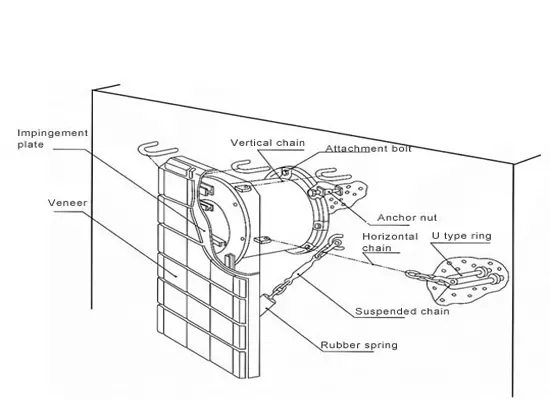 Impingement plate

Vertical chain

Attachment bolt

Veneer

Anchor nut

Horizontal chain

U type ring

Suspended chain

Rubber spring